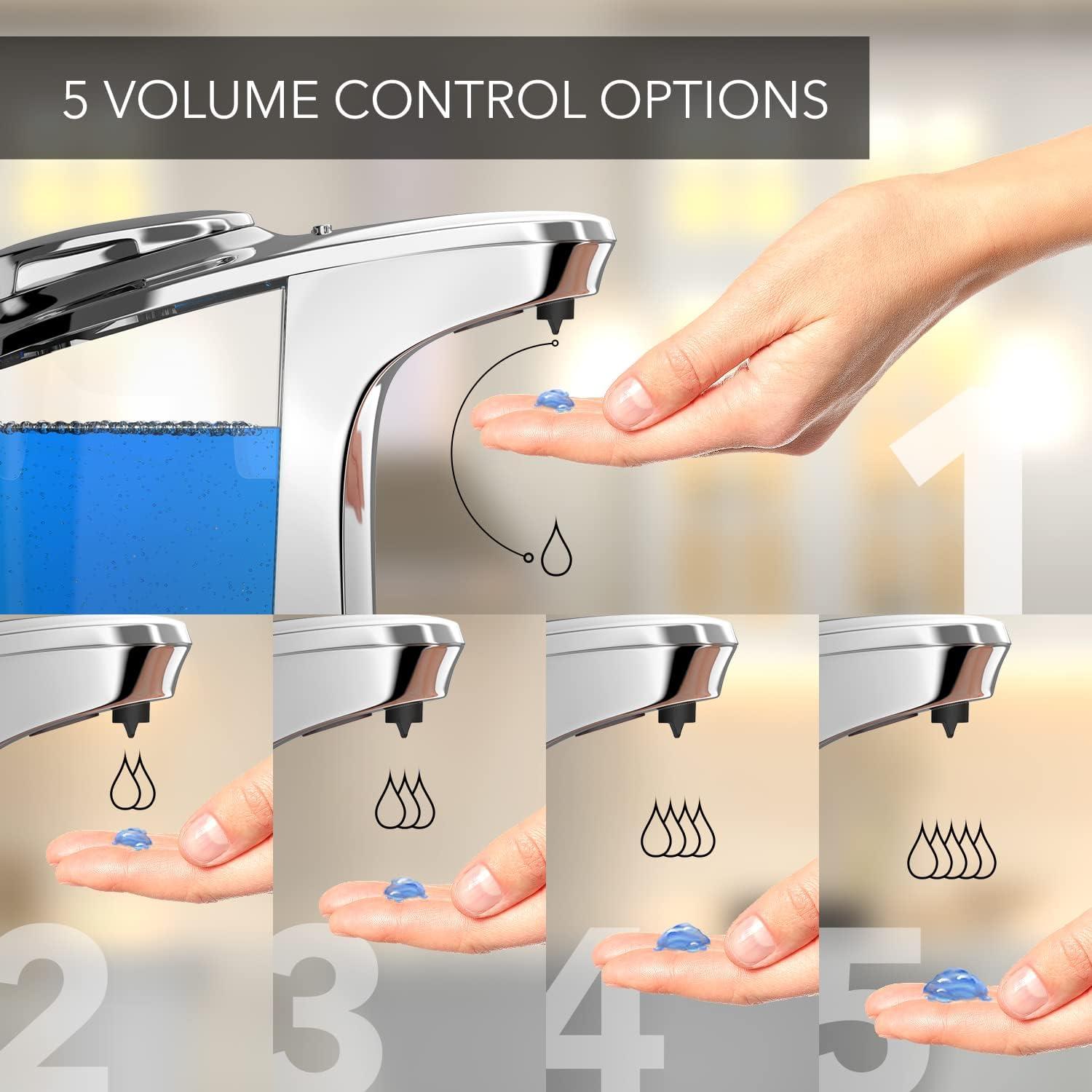 5 VOLUME CONTROL OPTIONS

1

2

3

4

5